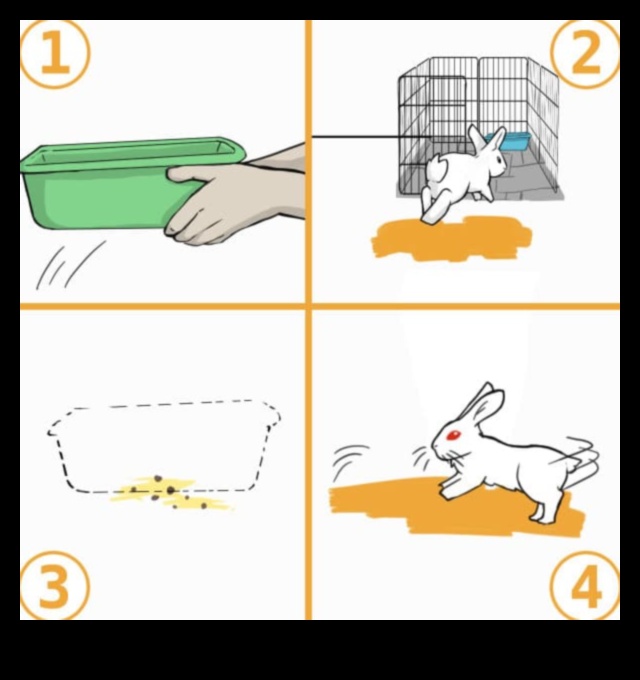 1
2
3
4